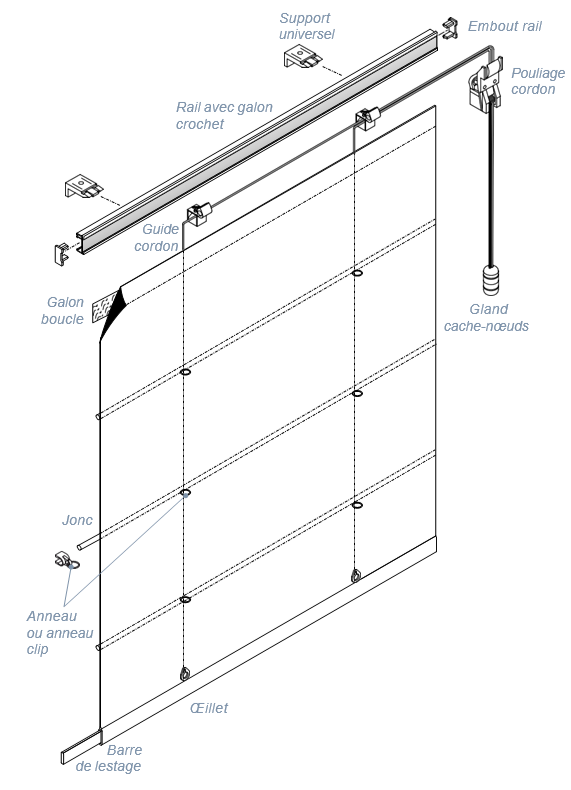 Support universel

Embout rail

Pouliage cordon

Rail avec galon crochet

Guide cordon

Galon boucle

Gland cache-nœuds

Jonc

Anneau ou anneau clip

Œillet

Barre de lestage