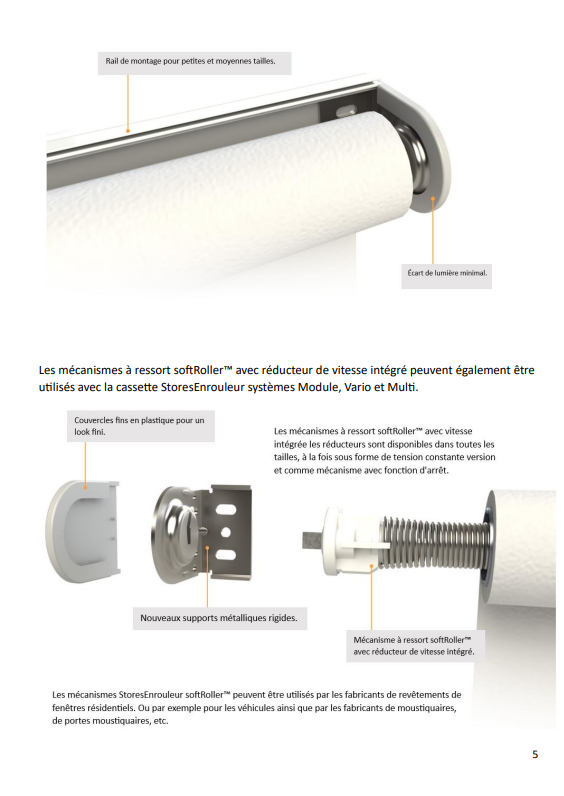 Rail de montage pour petites et moyennes tailles.

Écart de lumière minimal.

Les mécanismes à ressort softRoller™ avec réducteur de vitesse intégré peuvent également être utilisés avec la cassette StoresEnrouleur systèmes Module, Vario et Multi.

Couvercles fins en plastique pour un look fini.

Les mécanismes à ressort softRoller™ avec vitesse intégrée les réducteurs sont disponibles dans toutes les tailles, à la fois sous forme de tension constante version et comme mécanisme avec fonction d'arrêt.

Nouveaux supports métalliques rigides.

Mécanisme à ressort softRoller™ avec réducteur de vitesse intégré.

Les mécanismes StoresEnrouleur softRoller™ peuvent être utilisés par les fabricants de revêtements de fenêtres résidentiels. Ou par exemple pour les véhicules ainsi que par les fabricants de moustiquaires, de portes moustiquaires, etc.

5