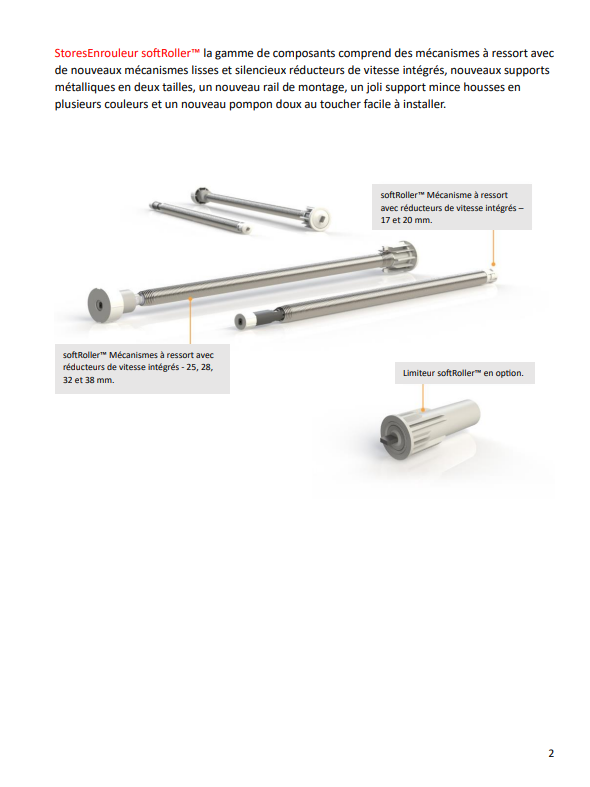 StoresEnrouleur softRoller™ la gamme de composants comprend des mécanismes à ressort avec de nouveaux mécanismes lisses et silencieux réducteurs de vitesse intégrés, nouveaux supports métalliques en deux tailles, un nouveau rail de montage, un joli support mince housses en plusieurs couleurs et un nouveau pompon doux au toucher facile à installer.

softRoller™ Mécanisme à ressort avec réducteurs de vitesse intégrés – 17 et 20 mm.

softRoller™ Mécanismes à ressort avec réducteurs de vitesse intégrés - 25, 28, 32 et 38 mm.

Limiteur softRoller™ en option.

2